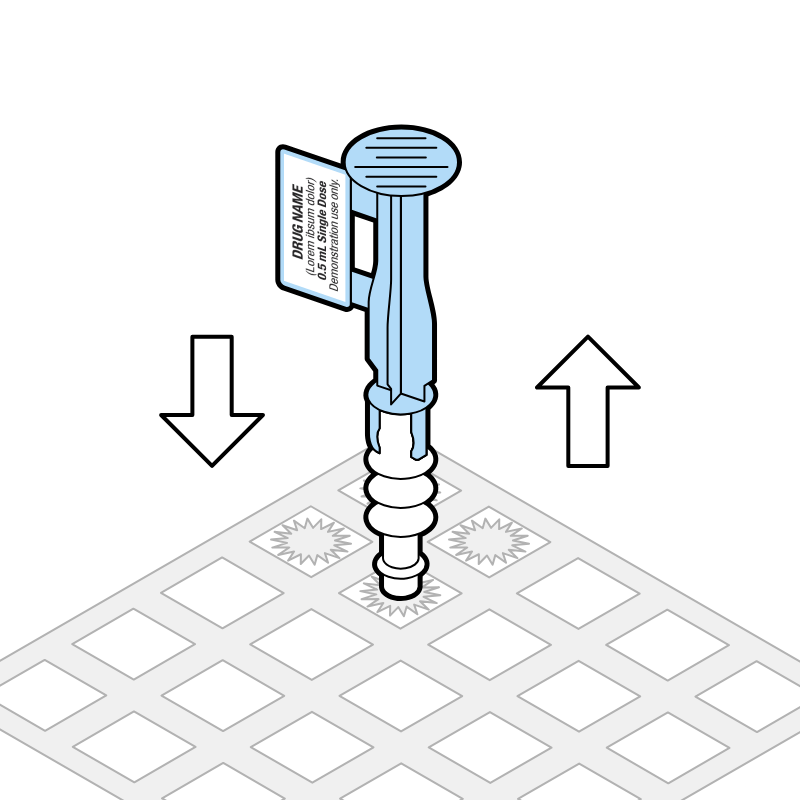 DRUG NAME
(Lorem ibsum dolor)
0.5 mL Single Dose
Demonstration use only.